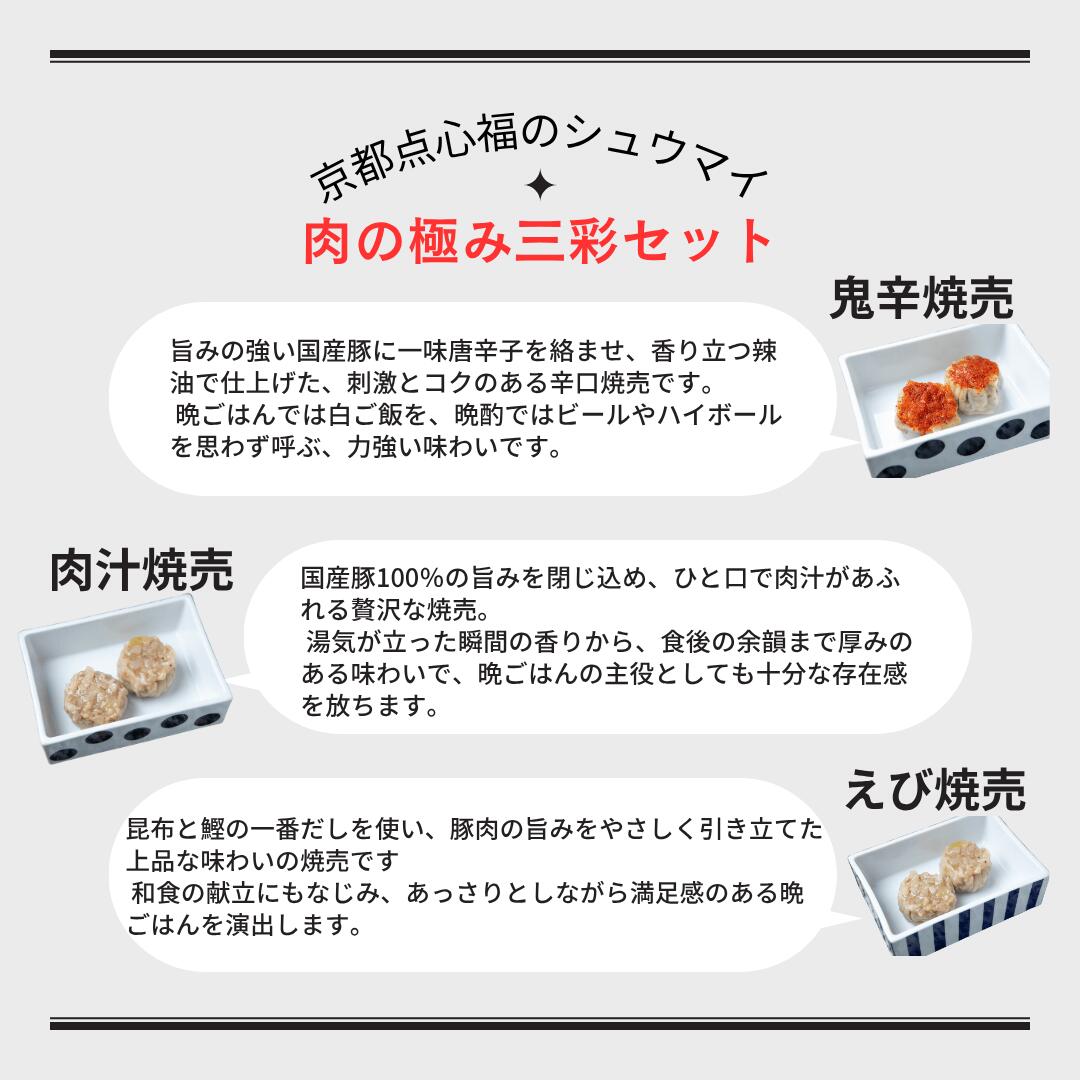 京都点心福のシュウマイ

肉の極み三彩セット

鬼辛焼売

旨みの強い国産豚に一味唐辛子を絡ませ、香り立つ辣油で仕上げた、刺激とコクのある辛口焼売です。
晩ごはんでは白ご飯を、晩酌ではビールやハイボールを思わず呼ぶ、力強い味わいです。

肉汁焼売

国産豚100%の旨みを閉じ込め、ひと口で肉汁があふれる贅沢な焼売。
湯気が立った瞬間の香りから、食後の余韻まで厚みのある味わいで、晩ごはんの主役としても十分な存在感を放ちます。

えび焼売

昆布と鰹の一番だしを使い、豚肉の旨みをやさしく引き立てた上品な味わいの焼売です
和食の献立にもなじみ、あっさりとしながら満足感のある晩ごはんを演出します。